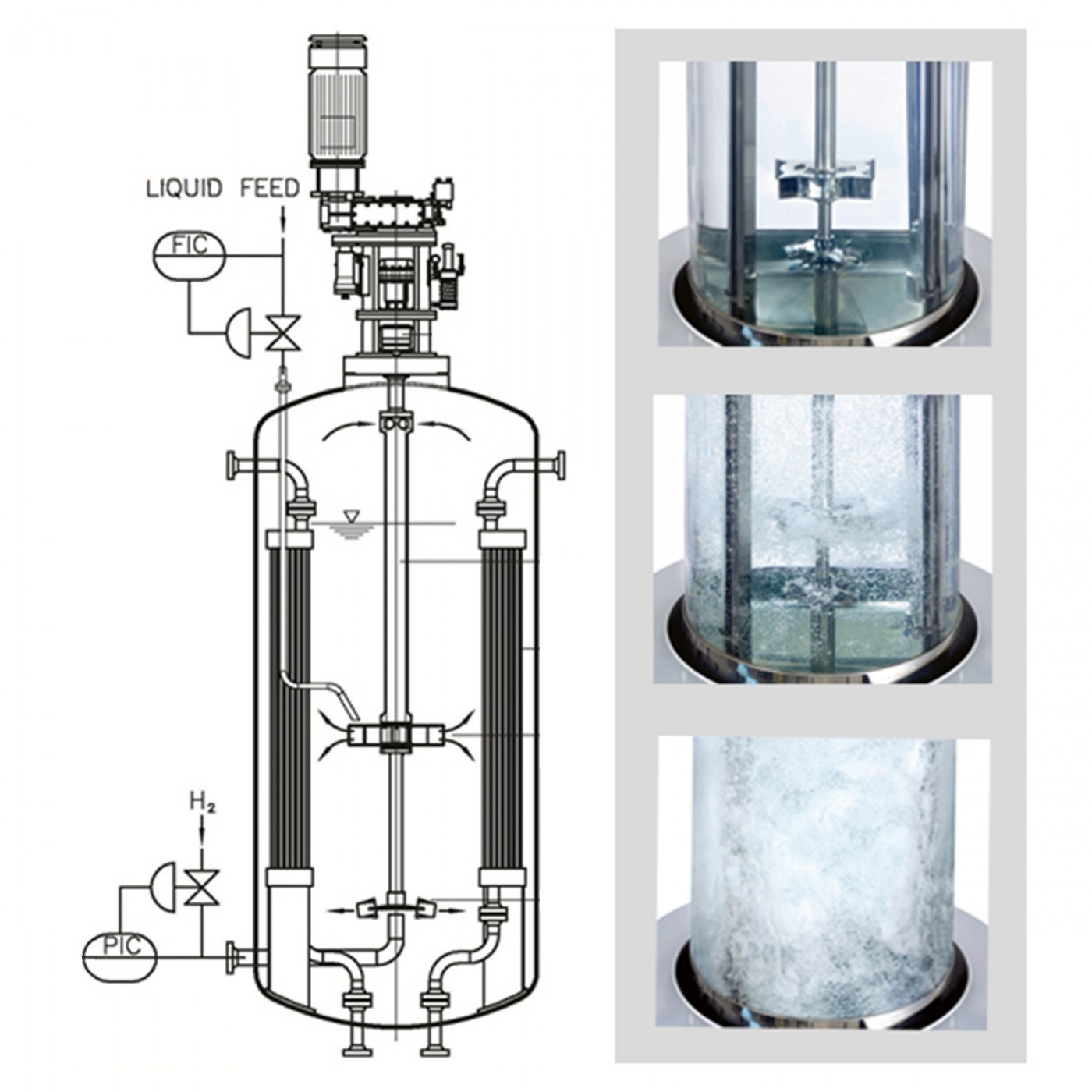 LIQUID FEED

FIC

$H_2$

PIC